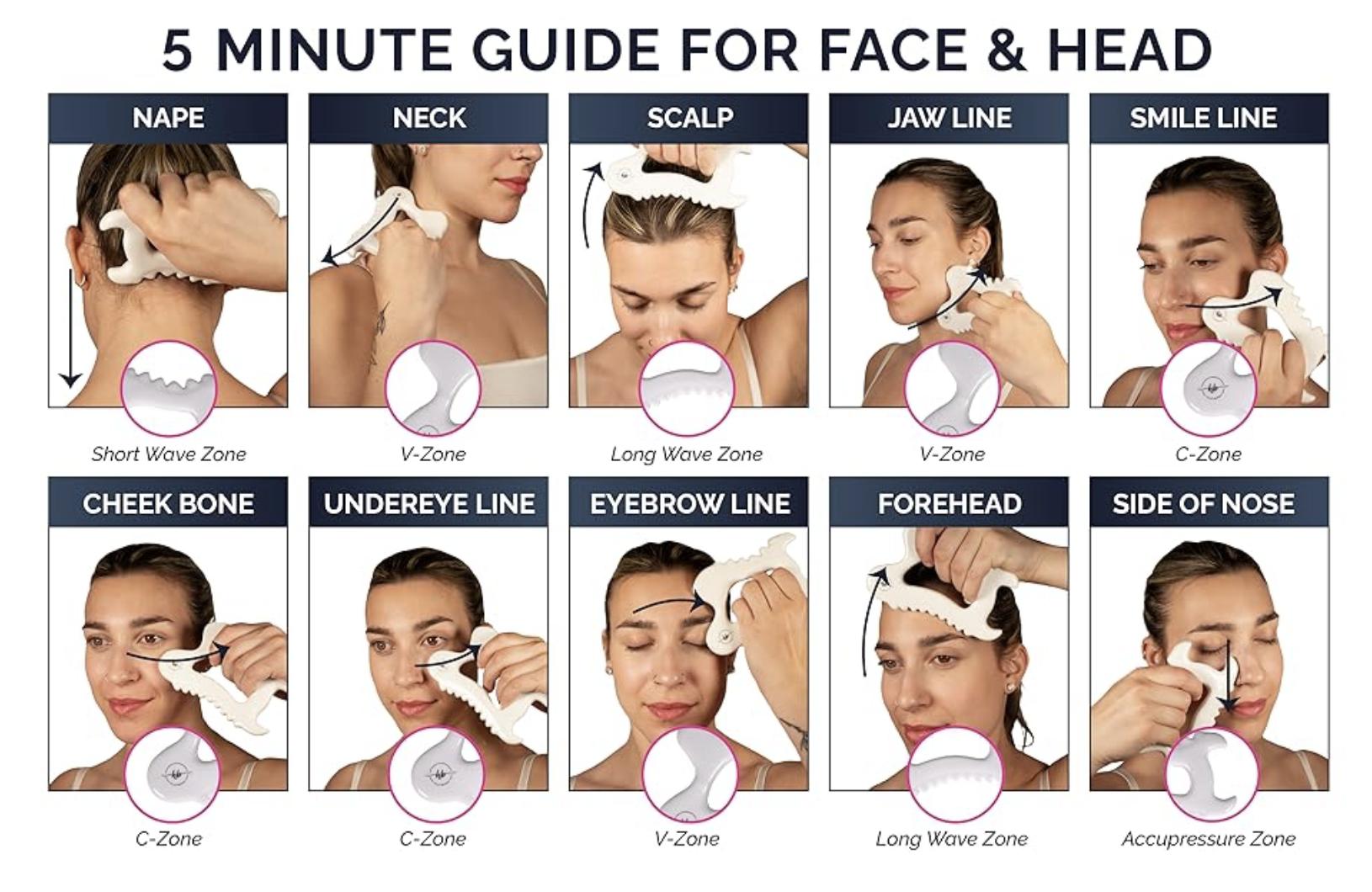 5 MINUTE GUIDE FOR FACE & HEAD

NAPE

Short Wave Zone

NECK

V-Zone

SCALP

Long Wave Zone

JAW LINE

V-Zone

SMILE LINE

C-Zone

CHEEK BONE

C-Zone

UNDEREYE LINE

C-Zone

EYEBROW LINE

V-Zone

FOREHEAD

Long Wave Zone

SIDE OF NOSE

Accupressure Zone