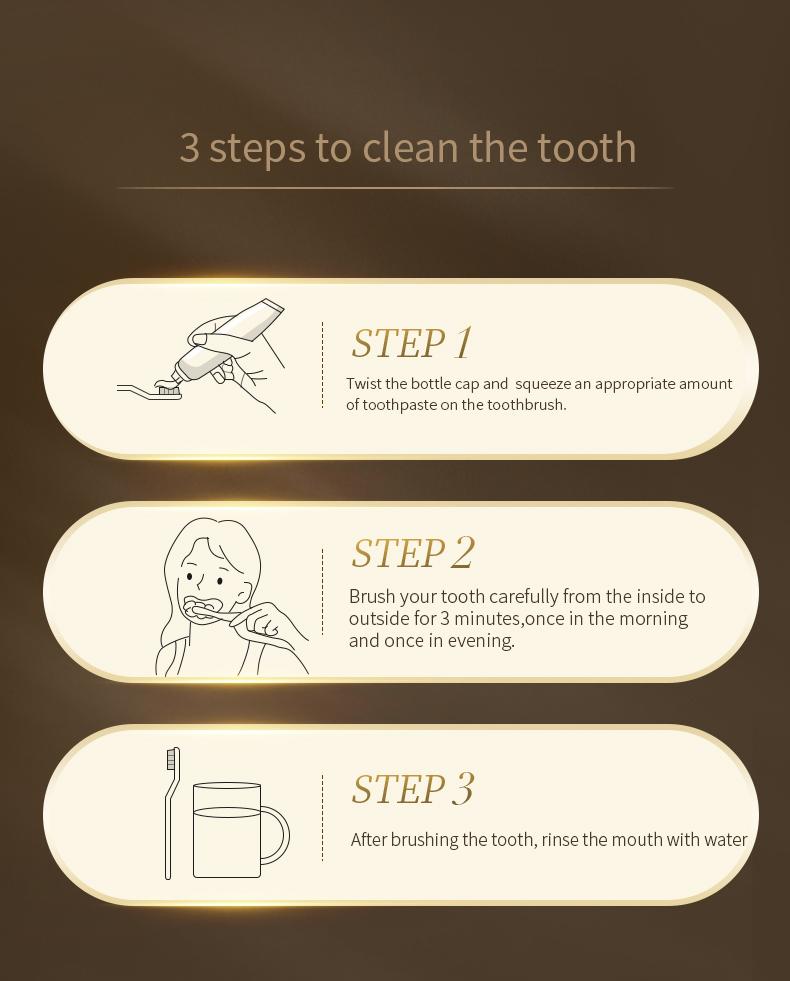 3 steps to clean the tooth

STEP 1

Twist the bottle cap and squeeze an appropriate amount of toothpaste on the toothbrush.

STEP 2

Brush your tooth carefully from the inside to outside for 3 minutes,once in the morning and once in evening.

STEP 3

After brushing the tooth, rinse the mouth with water