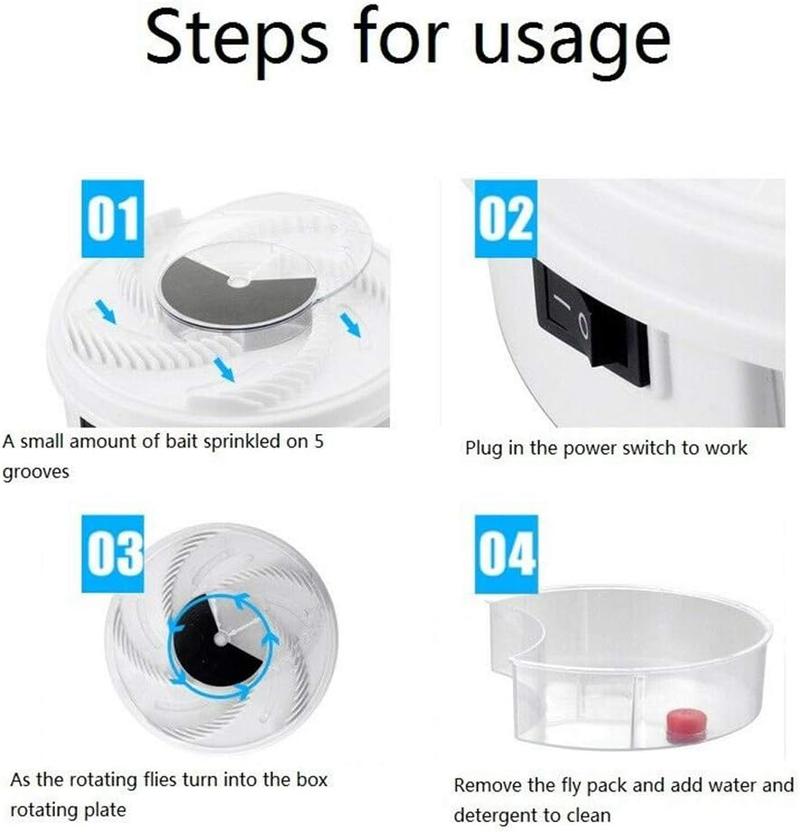 Steps for usage

01

A small amount of bait sprinkled on 5 grooves

02

Plug in the power switch to work

03

As the rotating flies turn into the box rotating plate

04

Remove the fly pack and add water and detergent to clean