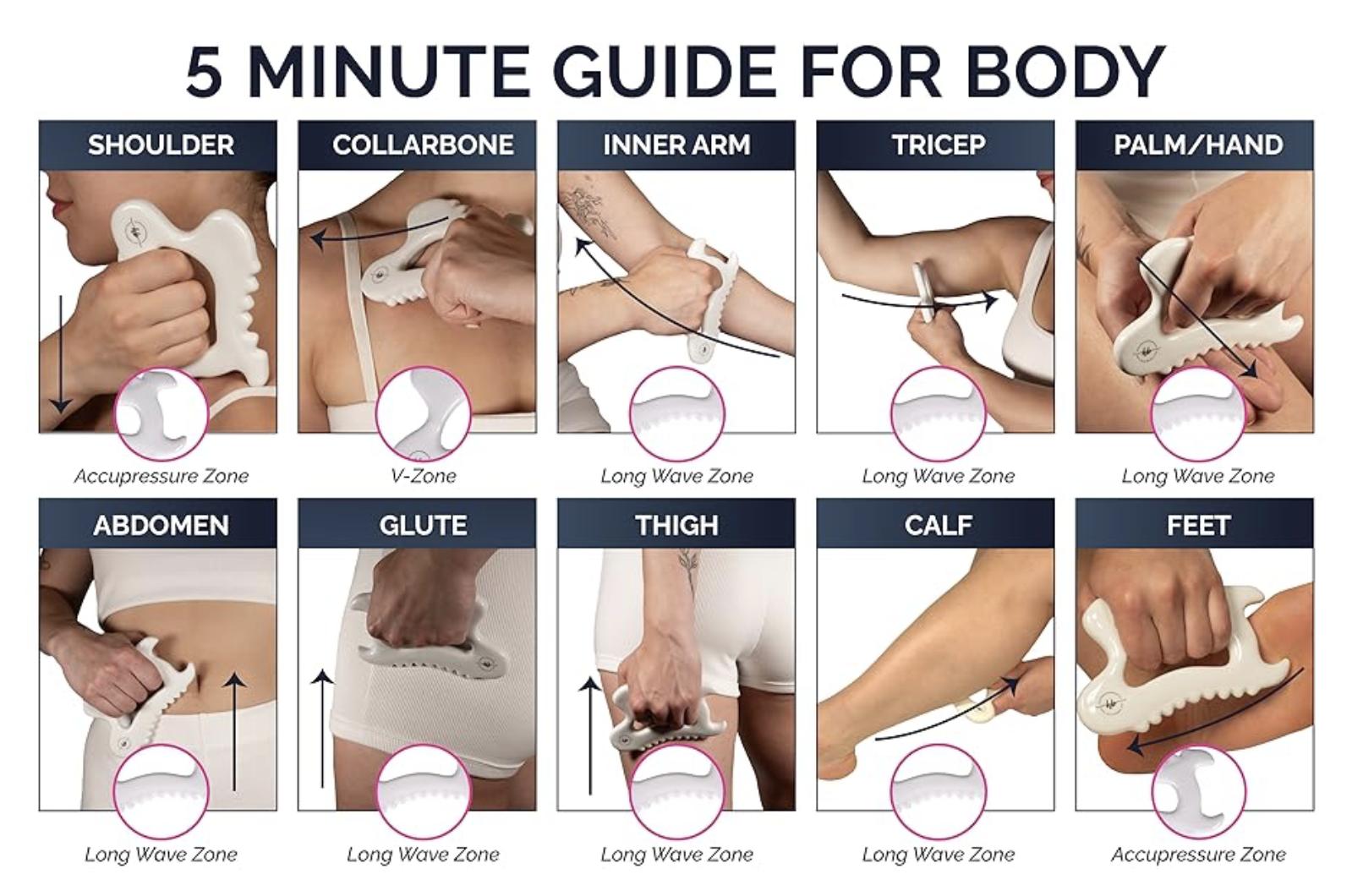 5 MINUTE GUIDE FOR BODY

SHOULDER
Accupressure Zone

COLLARBONE
V-Zone

INNER ARM
Long Wave Zone

TRICEP
Long Wave Zone

PALM/HAND
Long Wave Zone

ABDOMEN
Long Wave Zone

GLUTE
Long Wave Zone

THIGH
Long Wave Zone

CALF
Long Wave Zone

FEET
Accupressure Zone