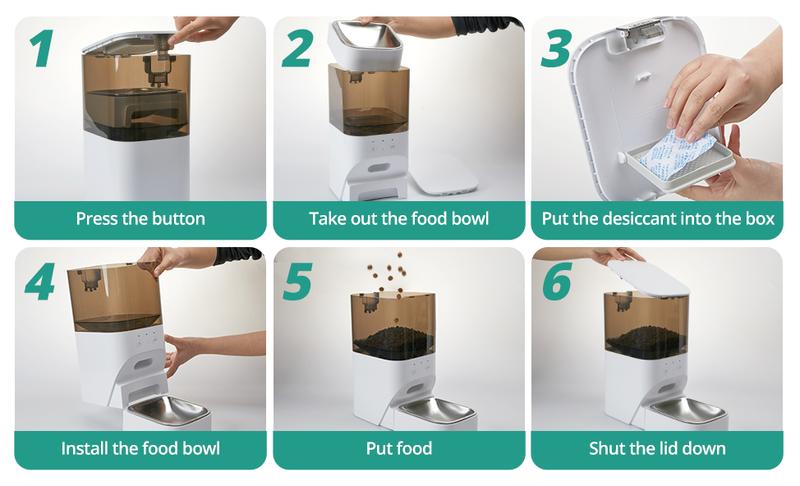 1
Press the button

2
Take out the food bowl

3
Put the desiccant into the box

4
Install the food bowl

5
Put food

6
Shut the lid down