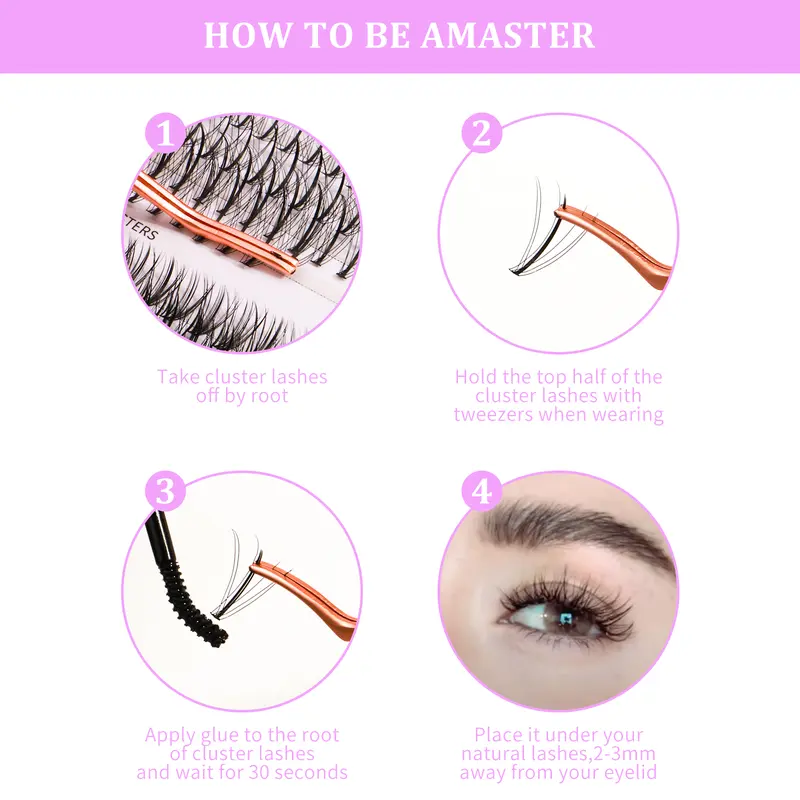 HOW TO BE AMASTER

1

TERS

Take cluster lashes off by root

2

Hold the top half of the cluster lashes with tweezers when wearing

3

Apply glue to the root of cluster lashes and wait for 30 seconds

4

Place it under your natural lashes,2-3mm away from your eyelid