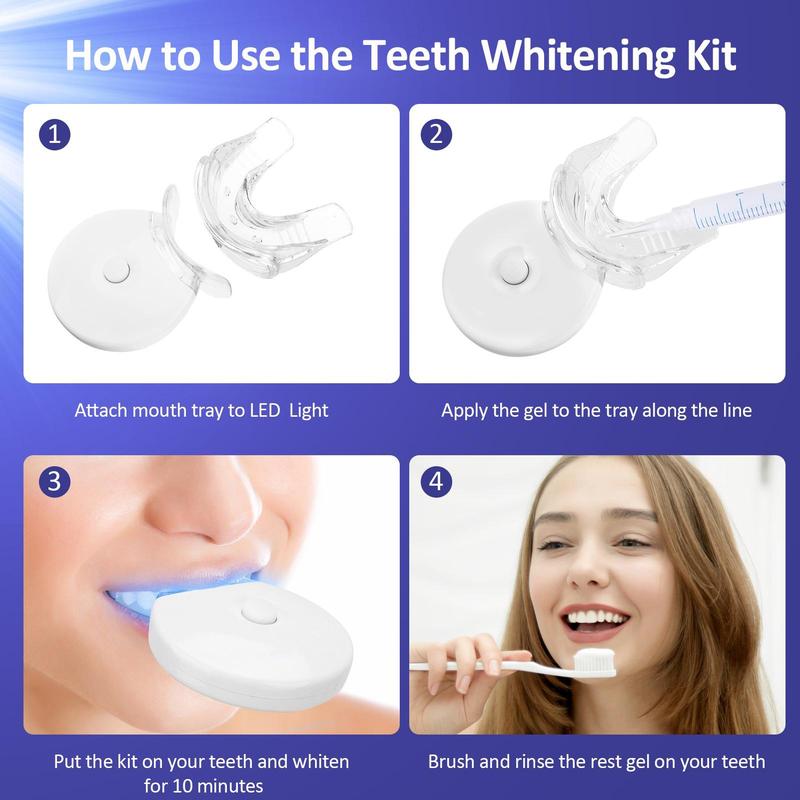 How to Use the Teeth Whitening Kit

1

Attach mouth tray to LED Light

2

Apply the gel to the tray along the line

3

Put the kit on your teeth and whiten for 10 minutes

4

Brush and rinse the rest gel on your teeth