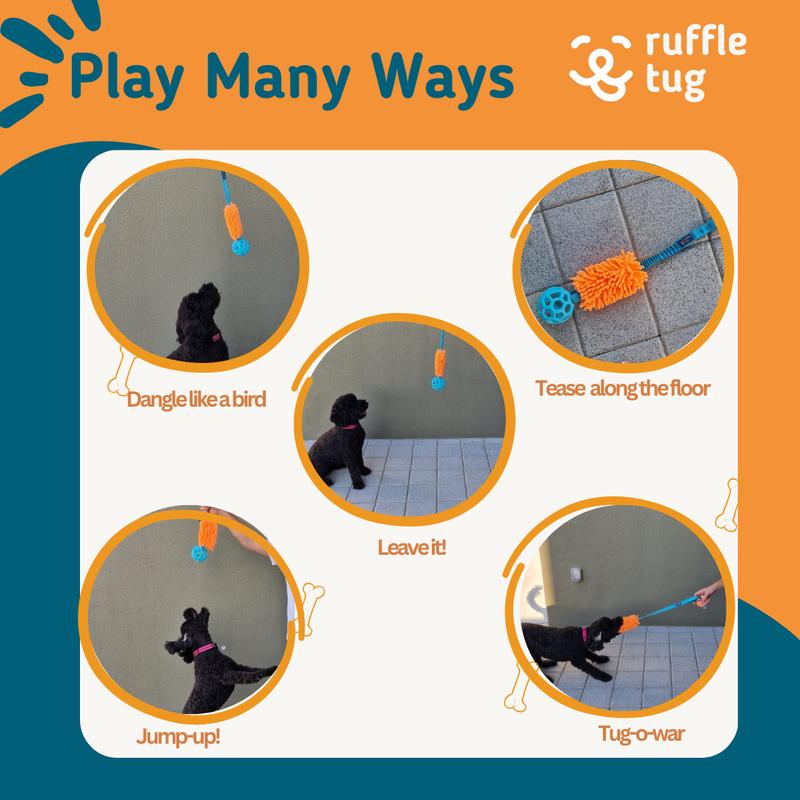 Play Many Ways

ruffle tug

Dangle like a bird

Tease along the floor

Leave it!

Jump-up!

Tug-o-war