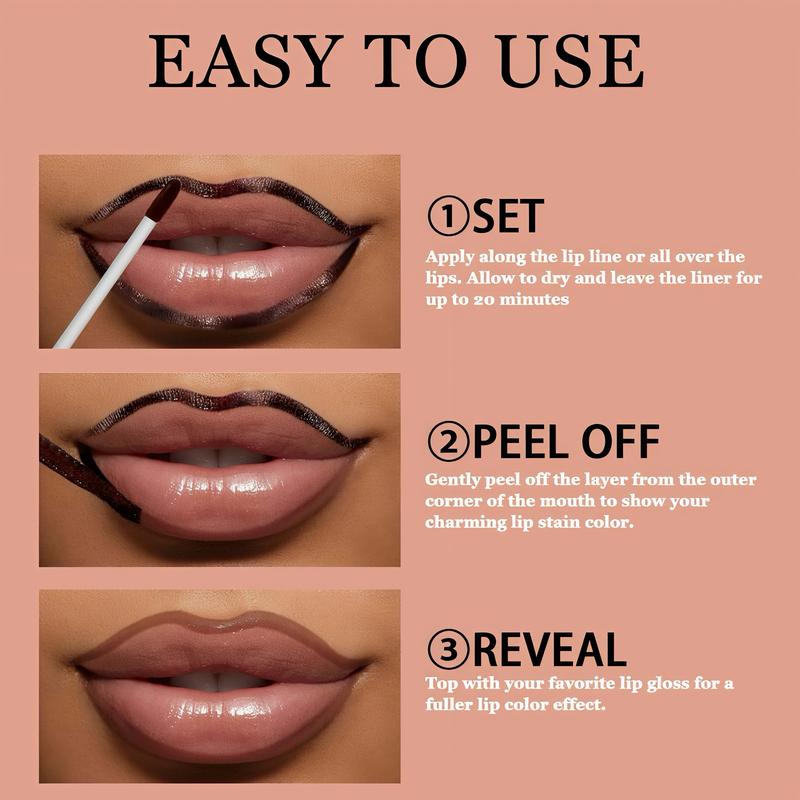 EASY TO USE

①SET
Apply along the lip line or all over the lips. Allow to dry and leave the liner for up to 20 minutes

②PEEL OFF
Gently peel off the layer from the outer corner of the mouth to show your charming lip stain color.

③REVEAL
Top with your favorite lip gloss for a fuller lip color effect.