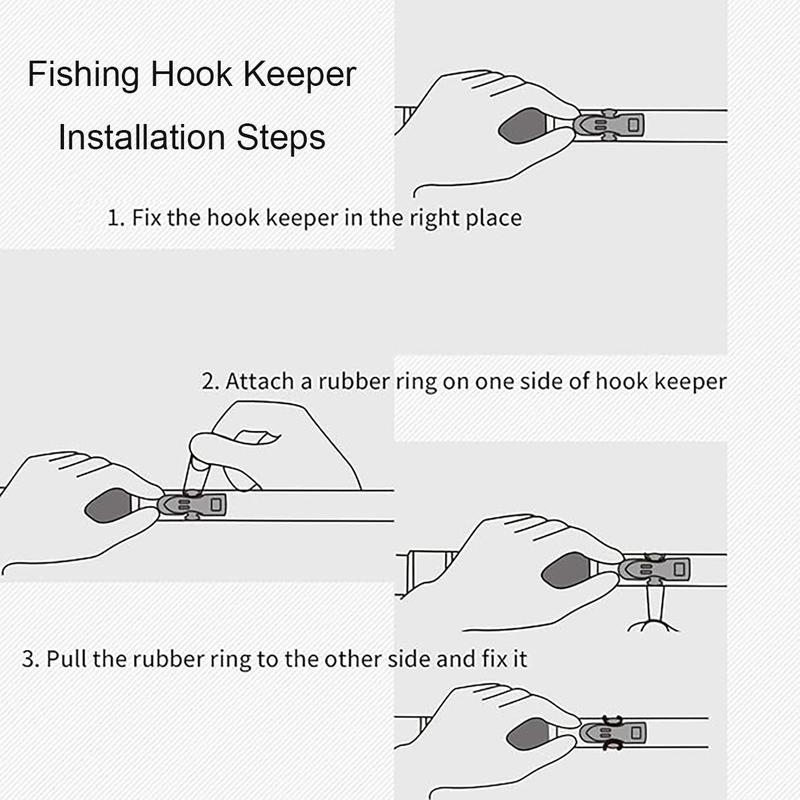 Fishing Hook Keeper
Installation Steps

1. Fix the hook keeper in the right place

2. Attach a rubber ring on one side of hook keeper

3. Pull the rubber ring to the other side and fix it