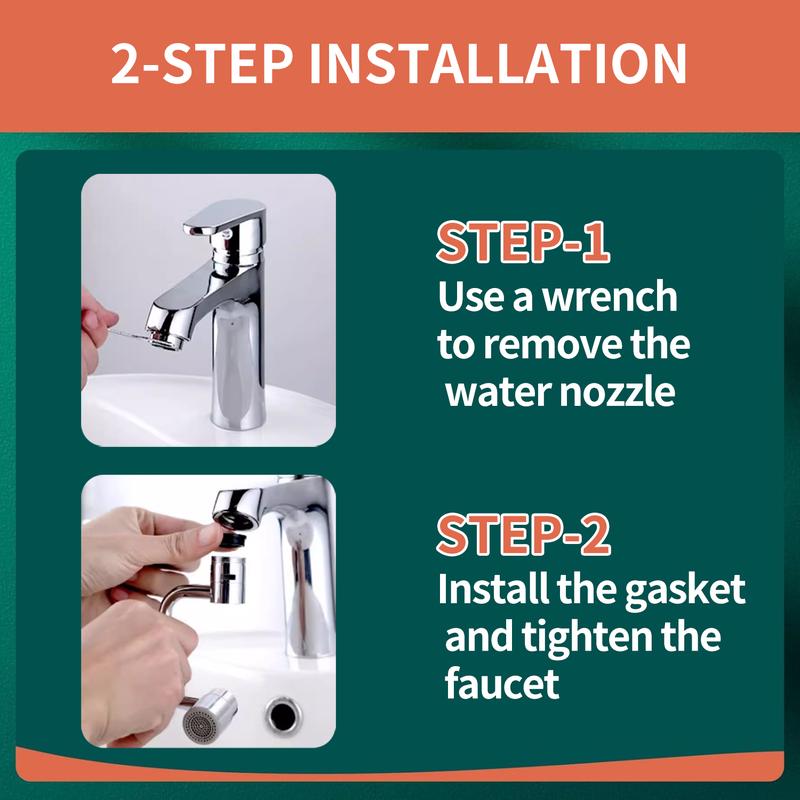 2-STEP INSTALLATION

STEP-1
Use a wrench to remove the water nozzle

STEP-2
Install the gasket and tighten the faucet