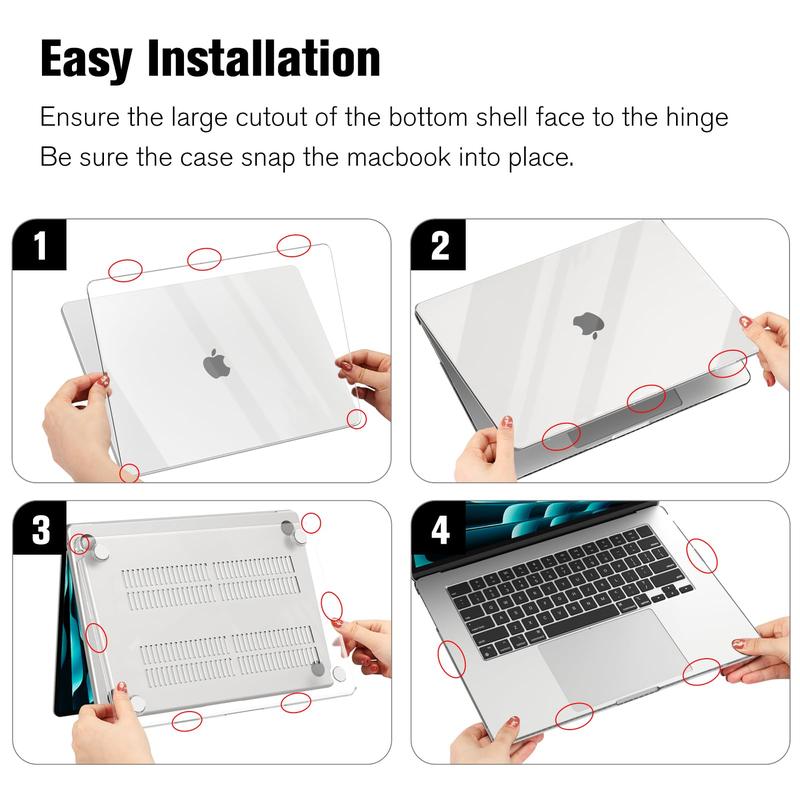 Easy Installation

Ensure the large cutout of the bottom shell face to the hinge
Be sure the case snap the macbook into place.

1

2

3

4