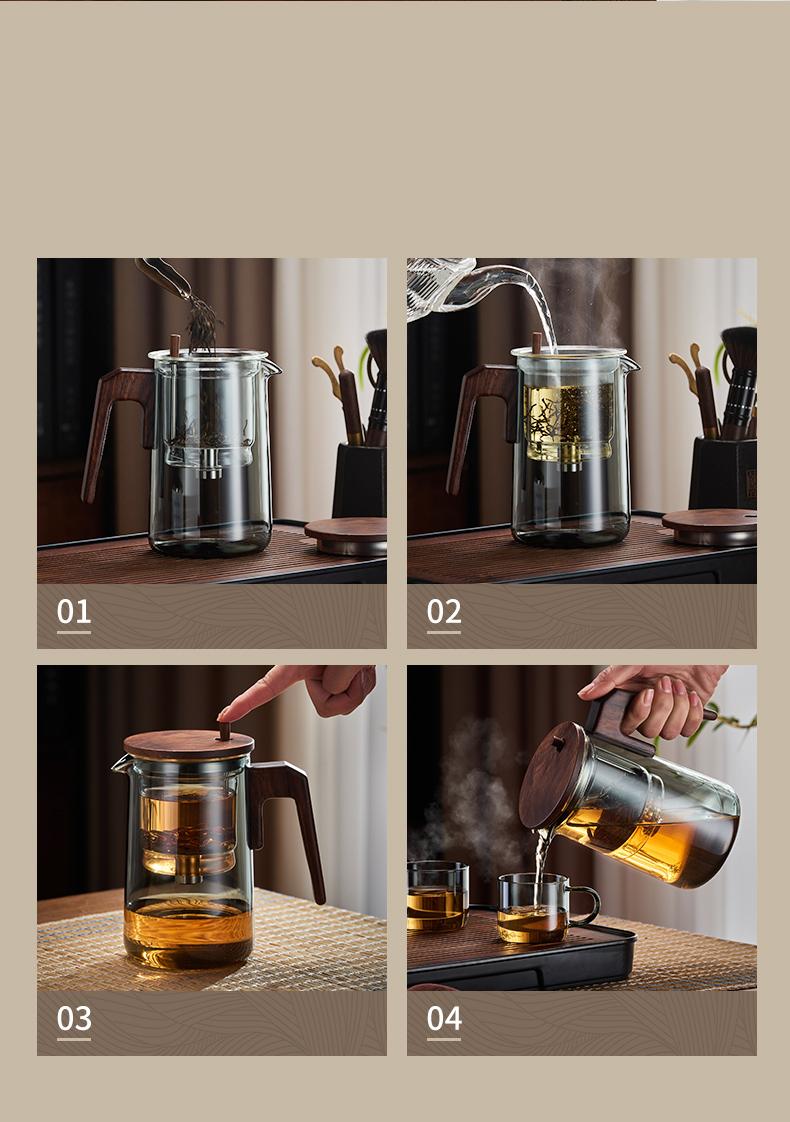 01

02

03

04