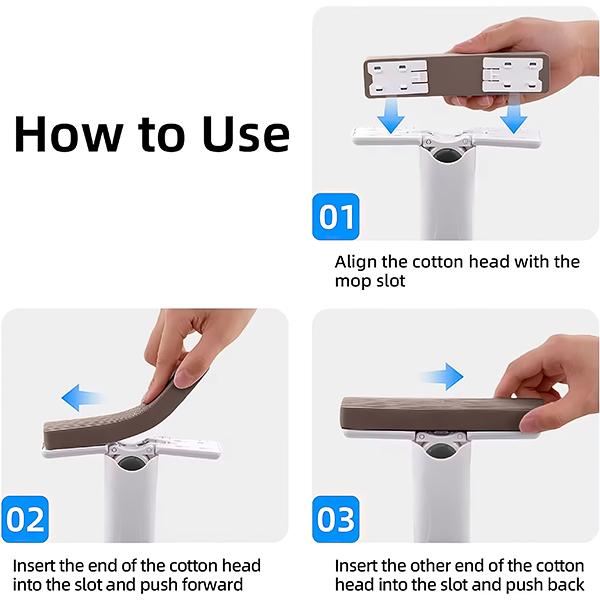 How to Use

01

Align the cotton head with the mop slot

02

Insert the end of the cotton head into the slot and push forward

03

Insert the other end of the cotton head into the slot and push back