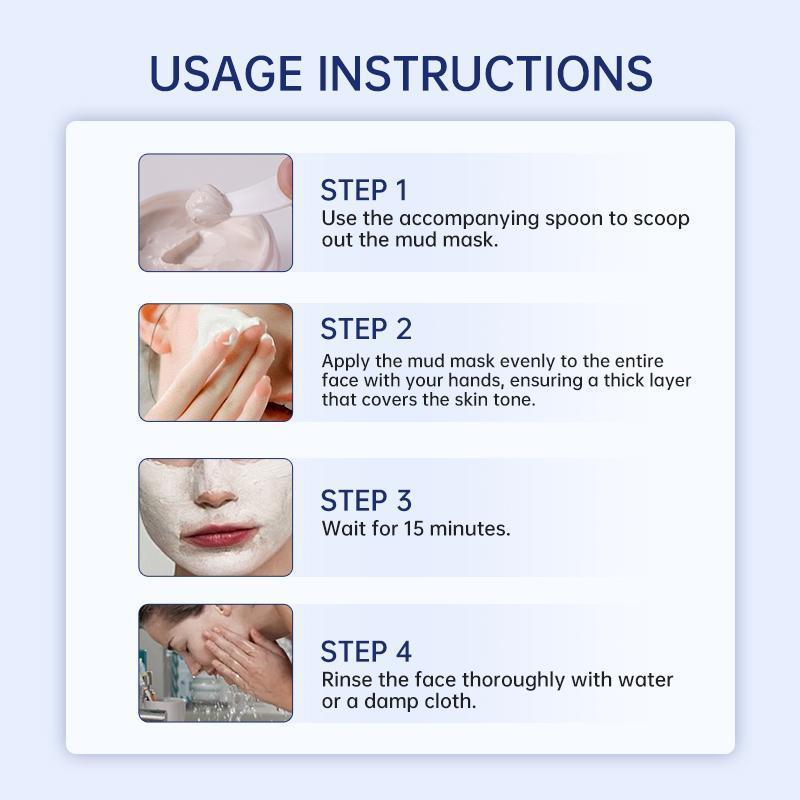 USAGE INSTRUCTIONS

STEP 1
Use the accompanying spoon to scoop out the mud mask.

STEP 2
Apply the mud mask evenly to the entire face with your hands, ensuring a thick layer that covers the skin tone.

STEP 3
Wait for 15 minutes.

STEP 4
Rinse the face thoroughly with water or a damp cloth.