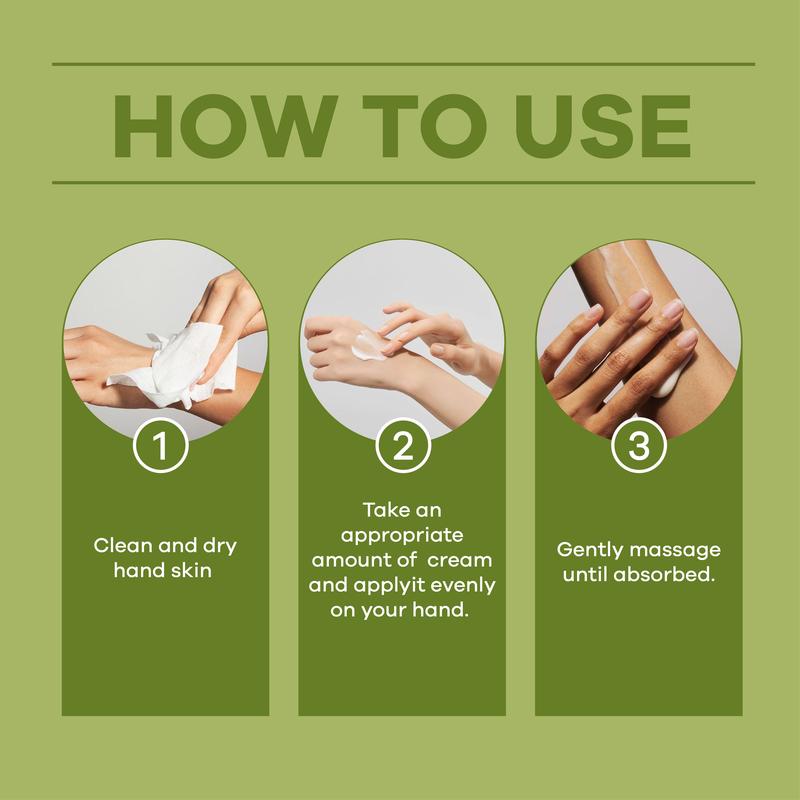 HOW TO USE

1

Clean and dry hand skin

2

Take an appropriate amount of cream and applyit evenly on your hand.

3

Gently massage until absorbed.