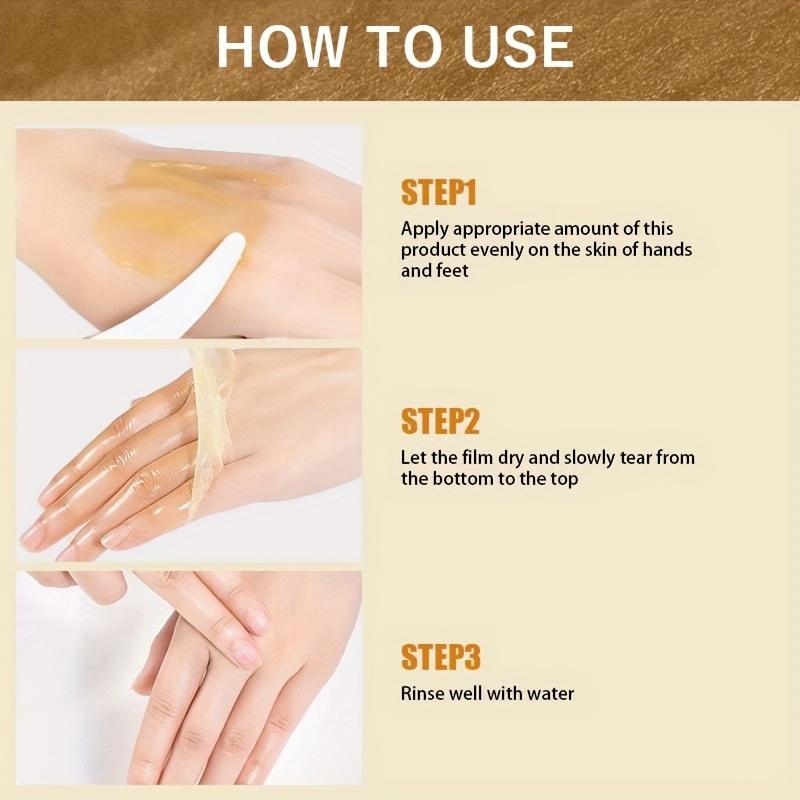 HOW TO USE

STEP1

Apply appropriate amount of this product evenly on the skin of hands and feet

STEP2

Let the film dry and slowly tear from the bottom to the top

STEP3

Rinse well with water