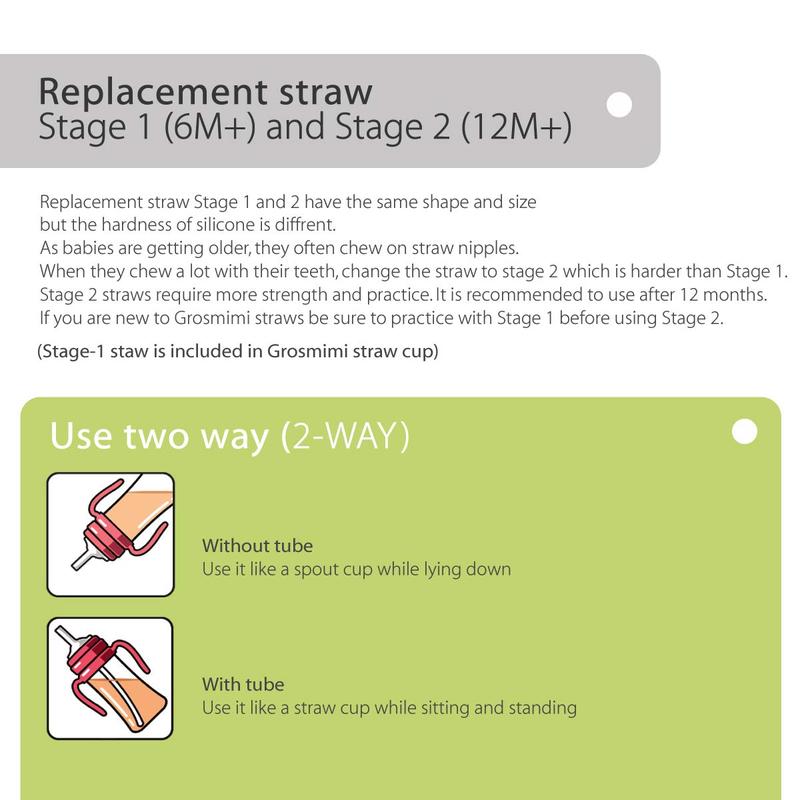 Replacement straw
Stage 1 (6M+) and Stage 2 (12M+)

Replacement straw Stage 1 and 2 have the same shape and size but the hardness of silicone is diffrent.
As babies are getting older, they often chew on straw nipples.
When they chew a lot with their teeth, change the straw to stage 2 which is harder than Stage 1.
Stage 2 straws require more strength and practice. It is recommended to use after 12 months.
If you are new to Grosmimi straws be sure to practice with Stage 1 before using Stage 2.

(Stage-1 staw is included in Grosmimi straw cup)

Use two way (2-WAY)

Without tube
Use it like a spout cup while lying down

With tube
Use it like a straw cup while sitting and standing