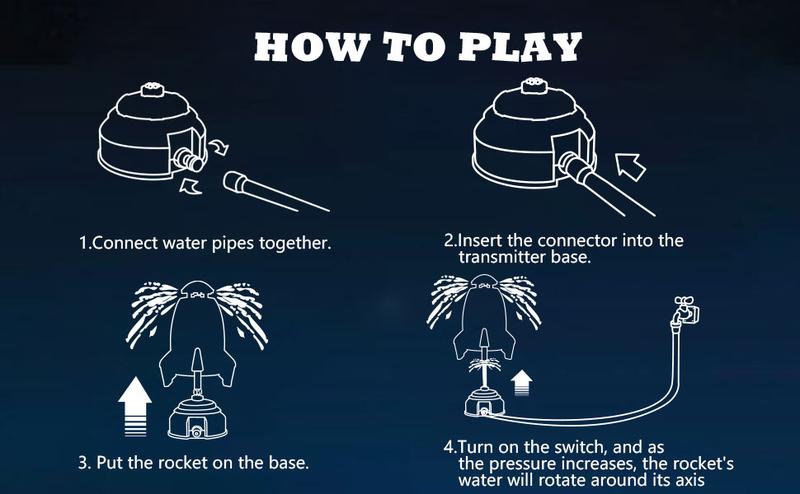 HOW TO PLAY

1.Connect water pipes together.

2.Insert the connector into the transmitter base.

3. Put the rocket on the base.

4.Turn on the switch, and as the pressure increases, the rocket's water will rotate around its axis