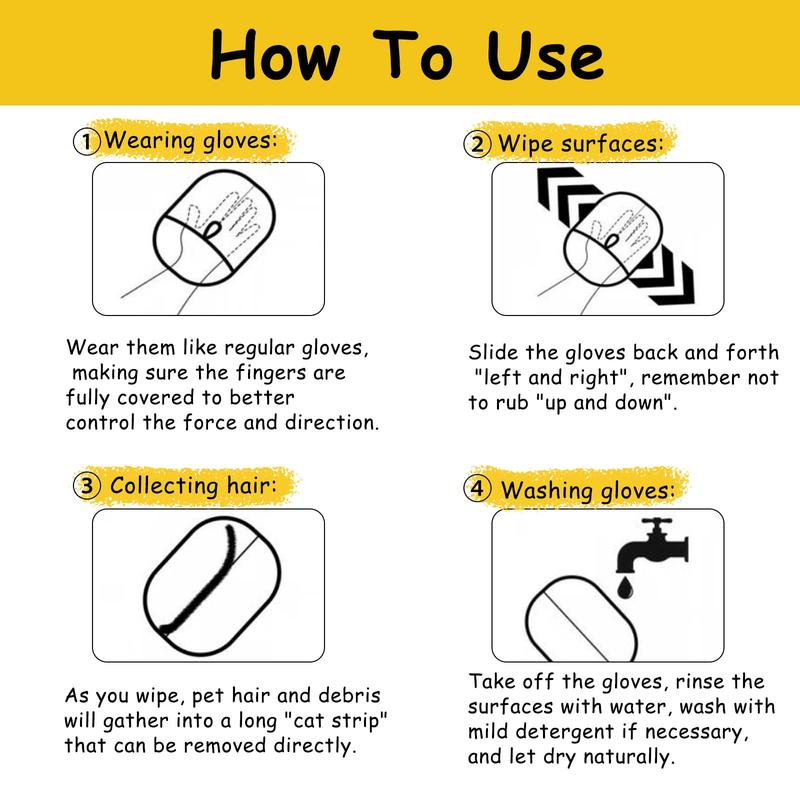 How To Use

① Wearing gloves:

Wear them like regular gloves, making sure the fingers are fully covered to better control the force and direction.

② Wipe surfaces:

Slide the gloves back and forth "left and right", remember not to rub "up and down".

③ Collecting hair:

As you wipe, pet hair and debris will gather into a long "cat strip" that can be removed directly.

④ Washing gloves:

Take off the gloves, rinse the surfaces with water, wash with mild detergent if necessary, and let dry naturally.