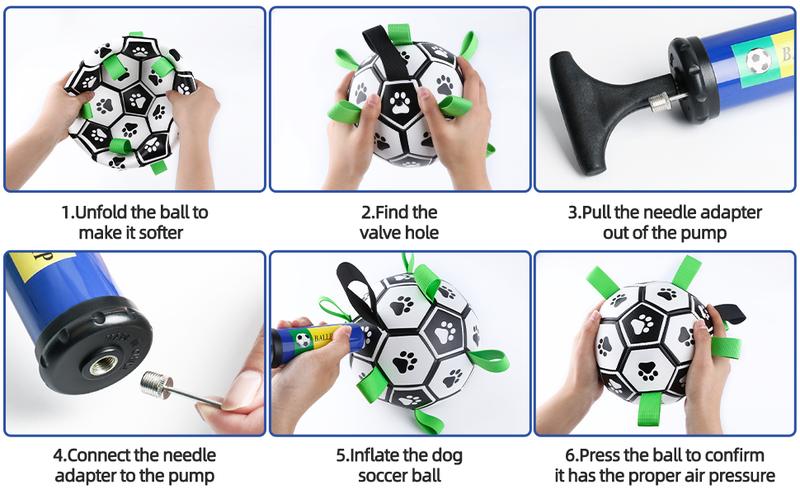 1.Unfold the ball to make it softer

2.Find the valve hole

3.Pull the needle adapter out of the pump

4.Connect the needle adapter to the pump

5.Inflate the dog soccer ball

6.Press the ball to confirm it has the proper air pressure