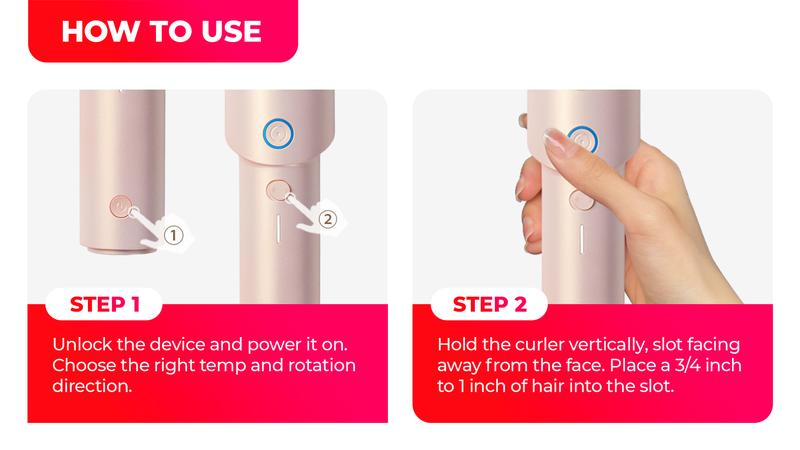 HOW TO USE

①

②

STEP 1

Unlock the device and power it on. Choose the right temp and rotation direction.

STEP 2

Hold the curler vertically, slot facing away from the face. Place a 3/4 inch to 1 inch of hair into the slot.