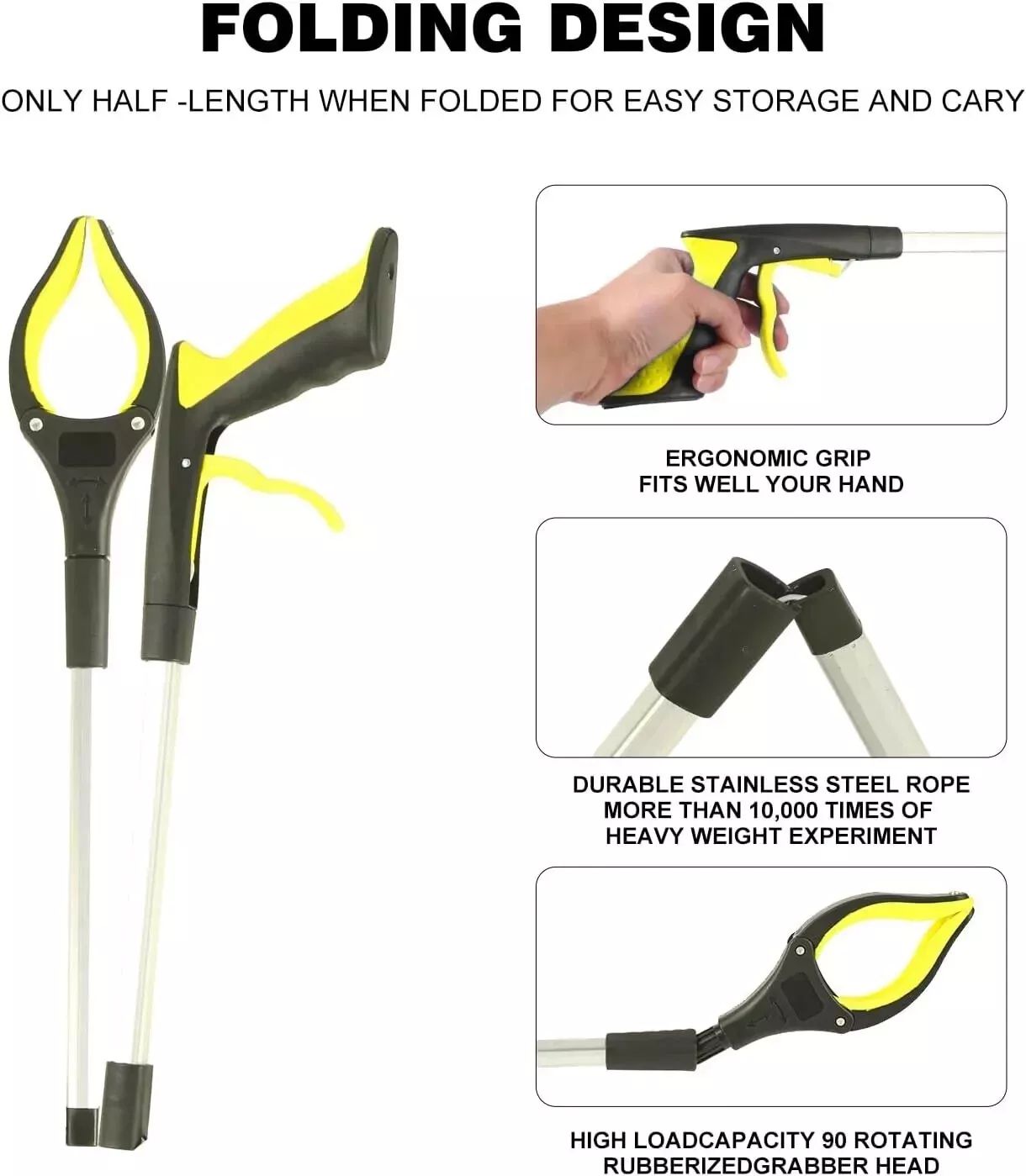 FOLDING DESIGN

ONLY HALF -LENGTH WHEN FOLDED FOR EASY STORAGE AND CARY

ERGONOMIC GRIP
FITS WELL YOUR HAND

DURABLE STAINLESS STEEL ROPE
MORE THAN 10,000 TIMES OF
HEAVY WEIGHT EXPERIMENT

HIGH LOADCAPACITY 90 ROTATING
RUBBERIZEDGRABBER HEAD