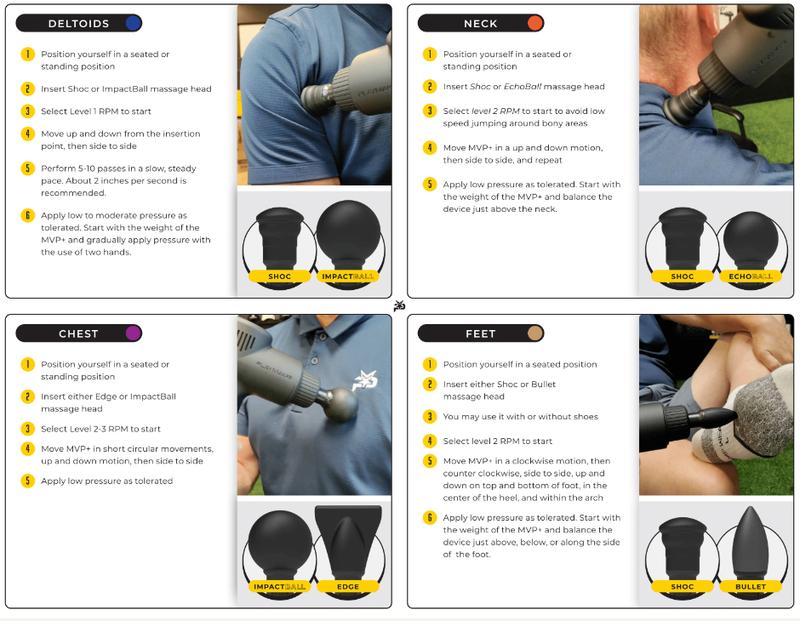 DELTOIDS

1 Position yourself in a seated or standing position

2 Insert Shoc or ImpactBall massage head

3 Select Level 1 RPM to start

4 Move up and down from the insertion point, then side to side

5 Perform 5-10 passes in a slow, steady pace. About 2 inches per second is recommended.

6 Apply low to moderate pressure as tolerated. Start with the weight of the MVP+ and gradually apply pressure with the use of two hands.

SHOC
IMPACTBALL

NECK

1 Position yourself in a seated or standing position

2 Insert Shoc or EchoBall massage head

3 Select level 2 RPM to start to avoid low speed jumping around bony areas

4 Move MVP+ in a up and down motion, then side to side, and repeat

5 Apply low pressure as tolerated. Start with the weight of the MVP+ and balance the device just above the neck.

SHOC
ECHOBALL

CHEST

1 Position yourself in a seated or standing position

2 Insert either Edge or ImpactBall massage head

3 Select Level 2-3 RPM to start

4 Move MVP+ in short circular movements, up and down motion, then side to side

5 Apply low pressure as tolerated

IMPACTBALL
EDGE

FEET

1 Position yourself in a seated position

2 Insert either Shoc or Bullet massage head

3 You may use it with or without shoes

4 Select level 2 RPM to start

5 Move MVP+ in a clockwise motion, then counter clockwise, side to side, up and down on top and bottom of foot, in the center of the heel, and within the arch

6 Apply low pressure as tolerated. Start with the weight of the MVP+ and balance the device just above, below, or along the side of the foot.

SHOC
BULLET