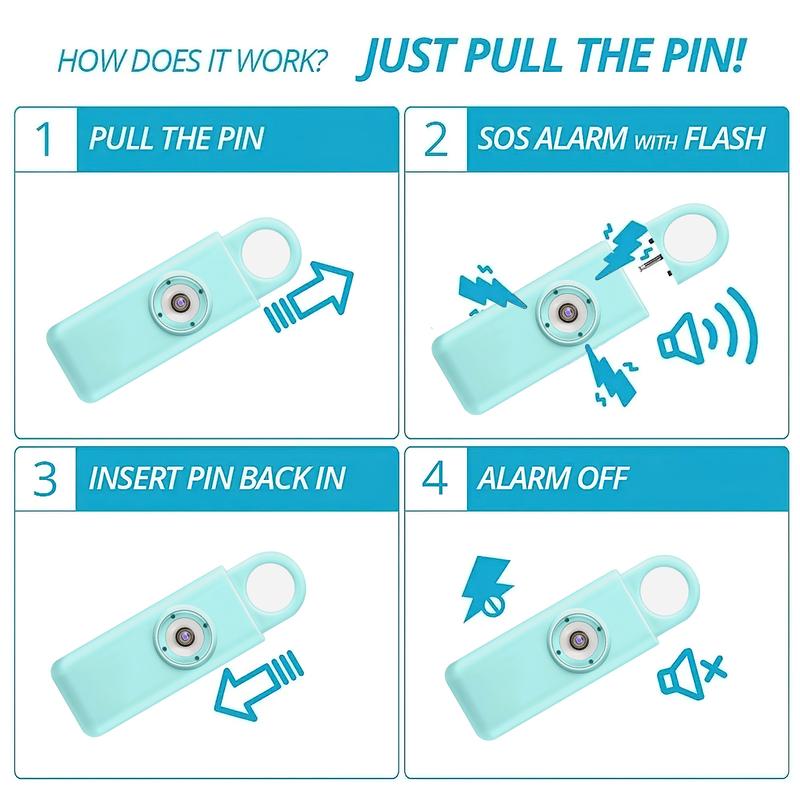 HOW DOES IT WORK? JUST PULL THE PIN!

1 PULL THE PIN

2 SOS ALARM WITH FLASH

3 INSERT PIN BACK IN

4 ALARM OFF