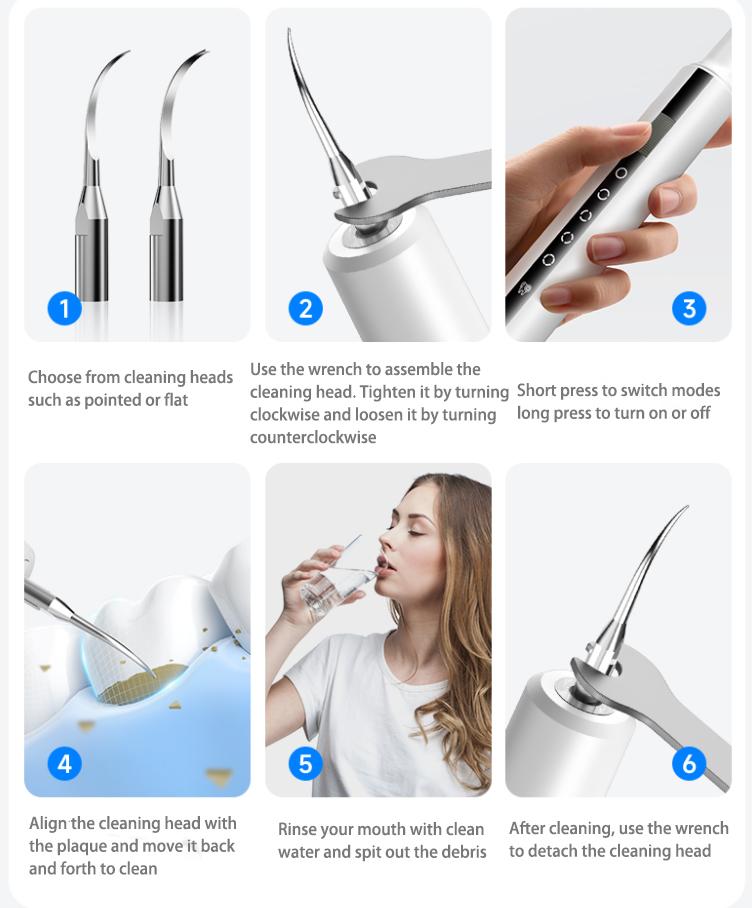 1

Choose from cleaning heads such as pointed or flat

2

Use the wrench to assemble the cleaning head. Tighten it by turning clockwise and loosen it by turning counterclockwise

3

Short press to switch modes long press to turn on or off

4

Align the cleaning head with the plaque and move it back and forth to clean

5

Rinse your mouth with clean water and spit out the debris

6

After cleaning, use the wrench to detach the cleaning head