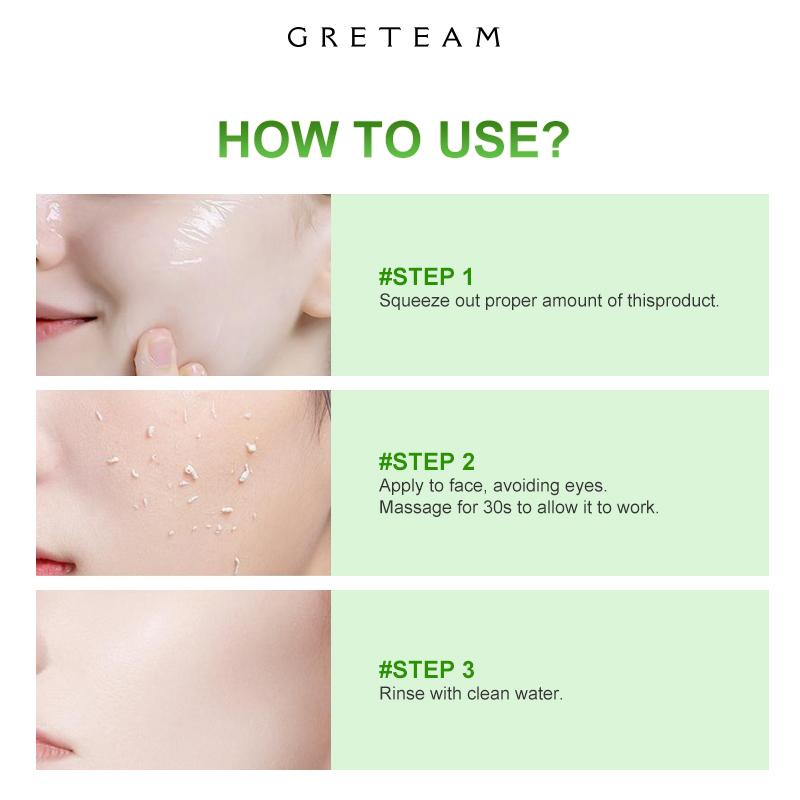 GRETEAM

HOW TO USE?

#STEP 1
Squeeze out proper amount of thisproduct.

#STEP 2
Apply to face, avoiding eyes.
Massage for 30s to allow it to work.

#STEP 3
Rinse with clean water.