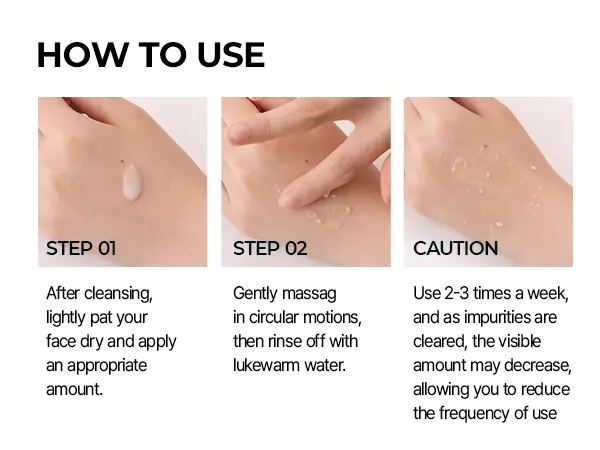 HOW TO USE

STEP 01

After cleansing, lightly pat your face dry and apply an appropriate amount.

STEP 02

Gently massag in circular motions, then rinse off with lukewarm water.

CAUTION

Use 2-3 times a week, and as impurities are cleared, the visible amount may decrease, allowing you to reduce the frequency of use