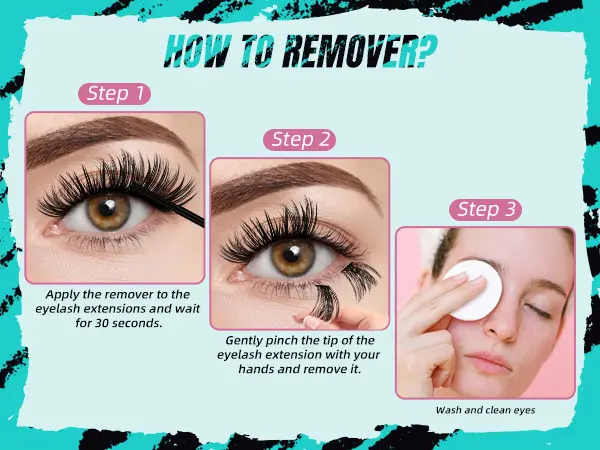 HOW TO REMOVER?

Step 1

Apply the remover to the eyelash extensions and wait for 30 seconds.

Step 2

Gently pinch the tip of the eyelash extension with your hands and remove it.

Step 3

Wash and clean eyes