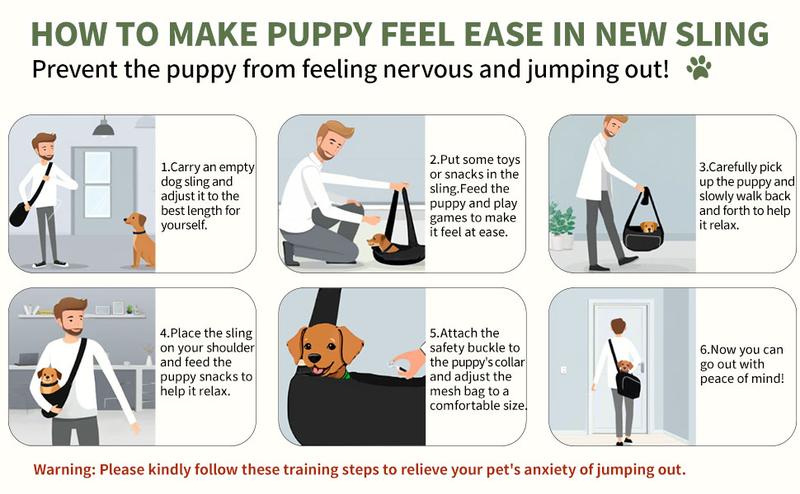 HOW TO MAKE PUPPY FEEL EASE IN NEW SLING

Prevent the puppy from feeling nervous and jumping out!

1.Carry an empty dog sling and adjust it to the best length for yourself.

2.Put some toys or snacks in the sling.Feed the puppy and play games to make it feel at ease.

3.Carefully pick up the puppy and slowly walk back and forth to help it relax.

4.Place the sling on your shoulder and feed the puppy snacks to help it relax.

5.Attach the safety buckle to the puppy's collar and adjust the mesh bag to a comfortable size.

6.Now you can go out with peace of mind!

Warning: Please kindly follow these training steps to relieve your pet's anxiety of jumping out.