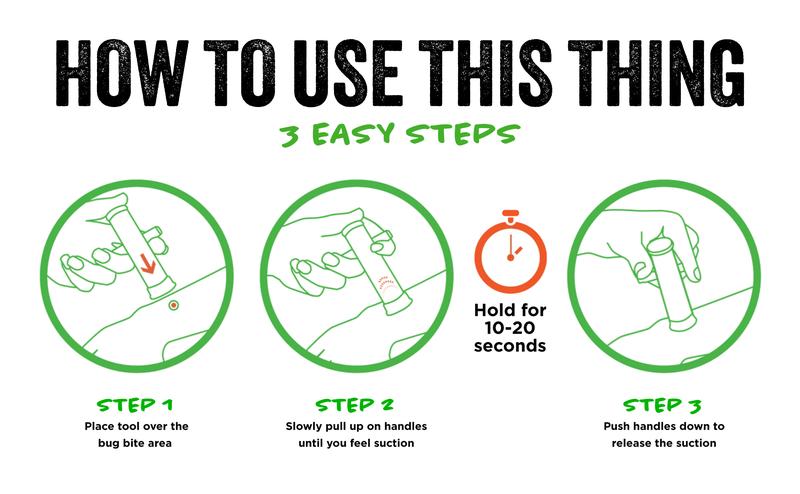 HOW TO USE THIS THING

3 EASY STEPS

Hold for 10-20 seconds

STEP 1
Place tool over the bug bite area

STEP 2
Slowly pull up on handles until you feel suction

STEP 3
Push handles down to release the suction