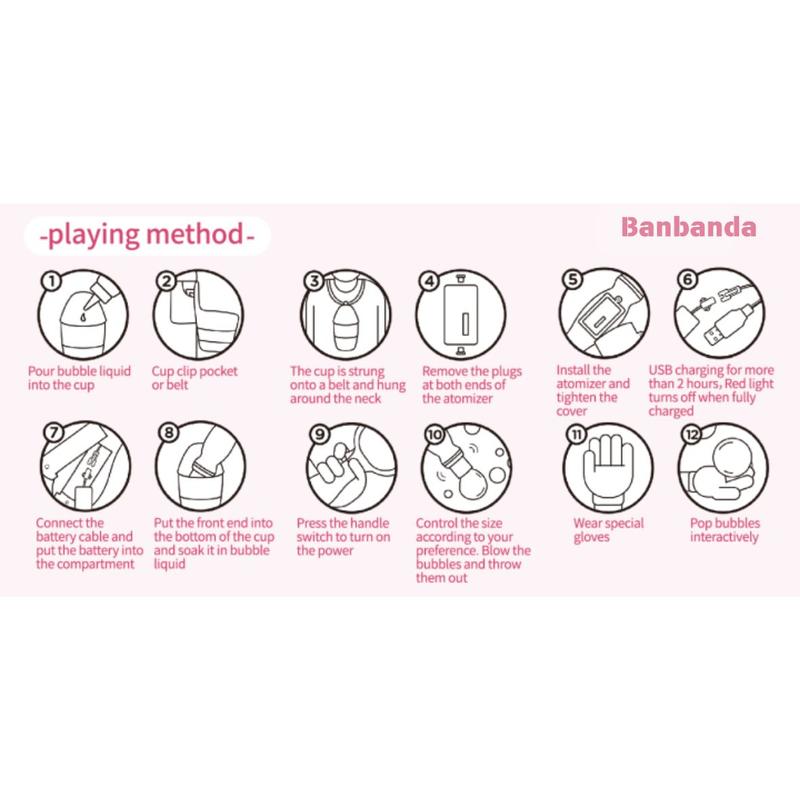 -playing method-

Banbanda

1 Pour bubble liquid into the cup

2 Cup clip pocket or belt

3 The cup is strung onto a belt and hung around the neck

4 Remove the plugs at both ends of the atomizer

5 Install the atomizer and tighten the cover

6 USB charging for more than 2 hours, Red light turns off when fully charged

7 Connect the battery cable and put the battery into the compartment

8 Put the front end into the bottom of the cup and soak it in bubble liquid

9 Press the handle switch to turn on the power

10 Control the size according to your preference. Blow the bubbles and throw them out

11 Wear special gloves

12 Pop bubbles interactively