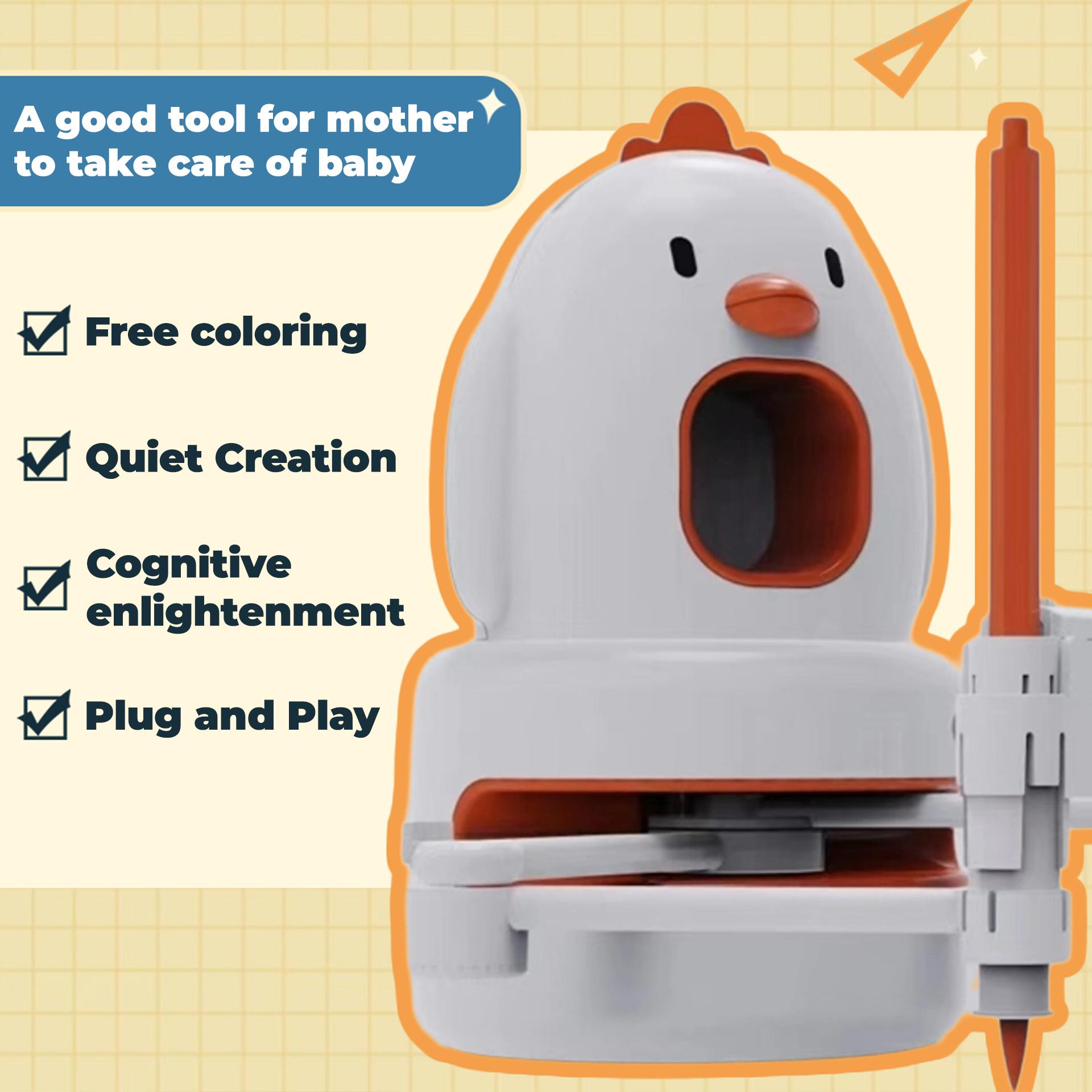 A good tool for mother to take care of baby

Free coloring

Quiet Creation

Cognitive enlightenment

Plug and Play