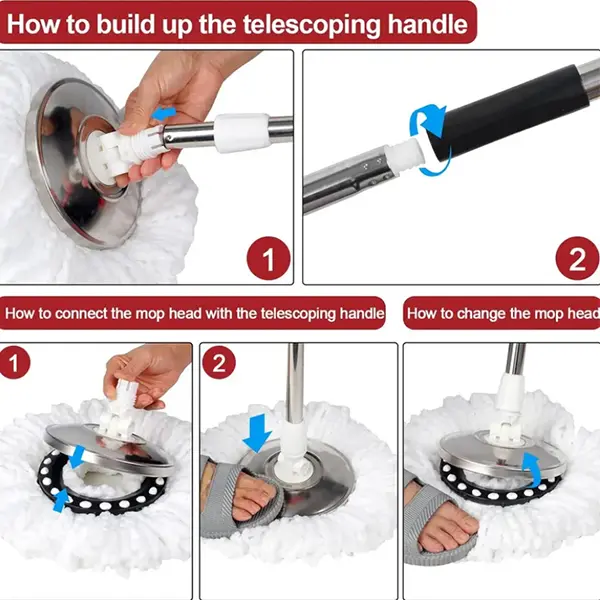 How to build up the telescoping handle

1

2

How to connect the mop head with the telescoping handle

How to change the mop head

1

2