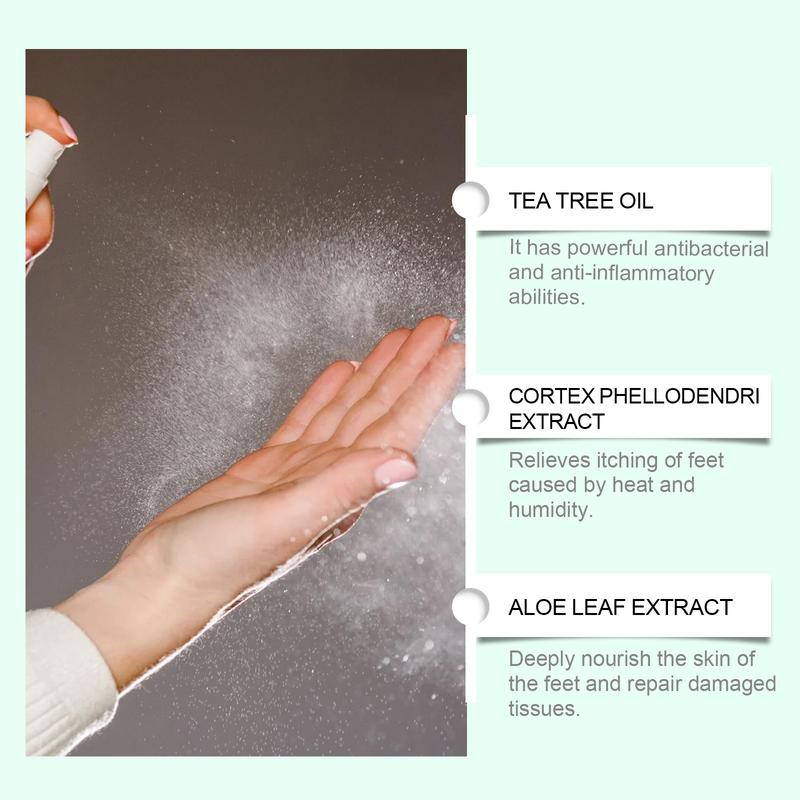 TEA TREE OIL

It has powerful antibacterial and anti-inflammatory abilities.

CORTEX PHELLODENDRI EXTRACT

Relieves itching of feet caused by heat and humidity.

ALOE LEAF EXTRACT

Deeply nourish the skin of the feet and repair damaged tissues.