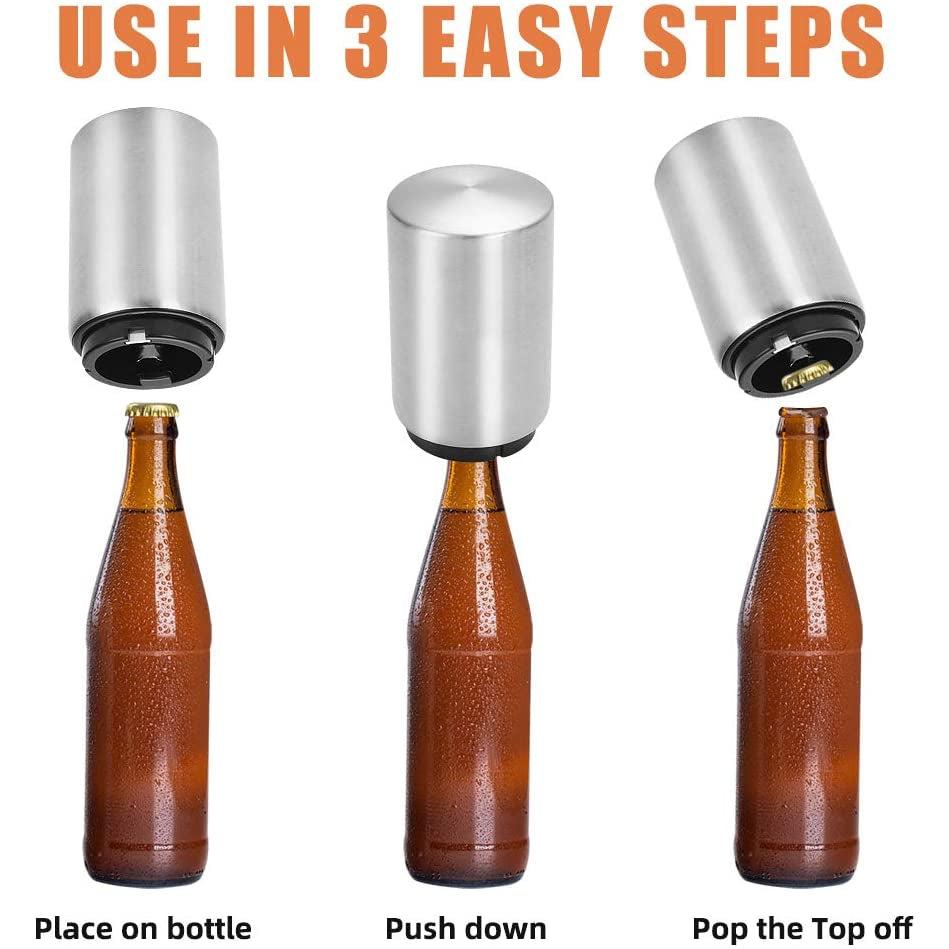 USE IN 3 EASY STEPS

Place on bottle

Push down

Pop the Top off